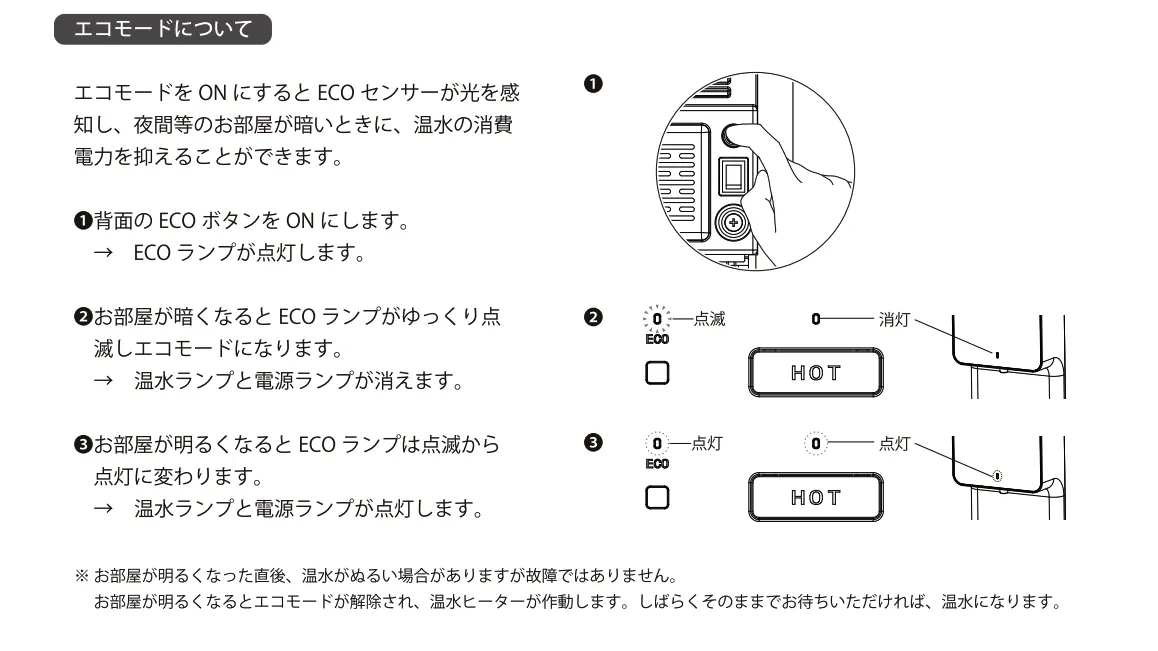 エコモードについて

エコモードを ON にすると ECO センサーが光を感知し、夜間等のお部屋が暗いときに、温水の消費電力を抑えることができます。

❶背面の ECO ボタンを ON にします。
→ ECO ランプが点灯します。

❷お部屋が暗くなると ECO ランプがゆっくり点滅しエコモードになります。
→ 温水ランプと電源ランプが消えます。

❸お部屋が明るくなると ECO ランプは点滅から点灯に変わります。
→ 温水ランプと電源ランプが点灯します。

❶

❷ 点滅 ECO 消灯 HOT

❸ 点灯 ECO 点灯 HOT

※ お部屋が明るくなった直後、温水がぬるい場合がありますが故障ではありません。
お部屋が明るくなるとエコモードが解除され、温水ヒーターが作動します。しばらくそのままでお待ちいただければ、温水になります。